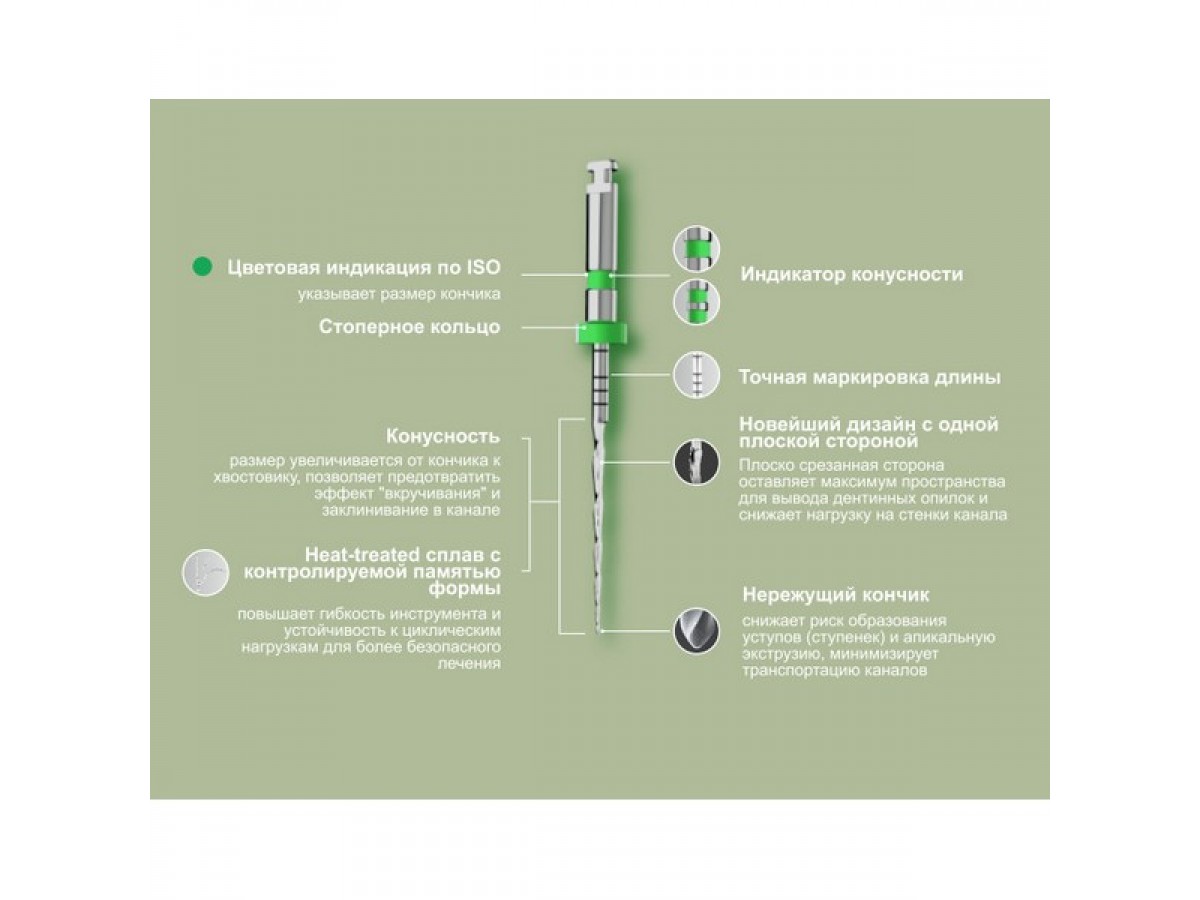 Цветовая индикация по ISO
указывает размер кончика

Стоперное кольцо

Конусность
размер увеличивается от кончика к хвостовику, позволяет предотвратить эффект "вкручивания" и заклинивание в канале

Heat-treated сплав с контролируемой памятью формы
повышает гибкость инструмента и устойчивость к циклическим нагрузкам для более безопасного лечения

Индикатор конусности

Точная маркировка длины

Новейший дизайн с одной плоской стороной
Плоско срезанная сторона оставляет максимум пространства для вывода дентинных опилок и снижает нагрузку на стенки канала

Нережущий кончик
снижает риск образования уступов (ступенек) и апикальную экструзию, минимизирует транспортацию каналов